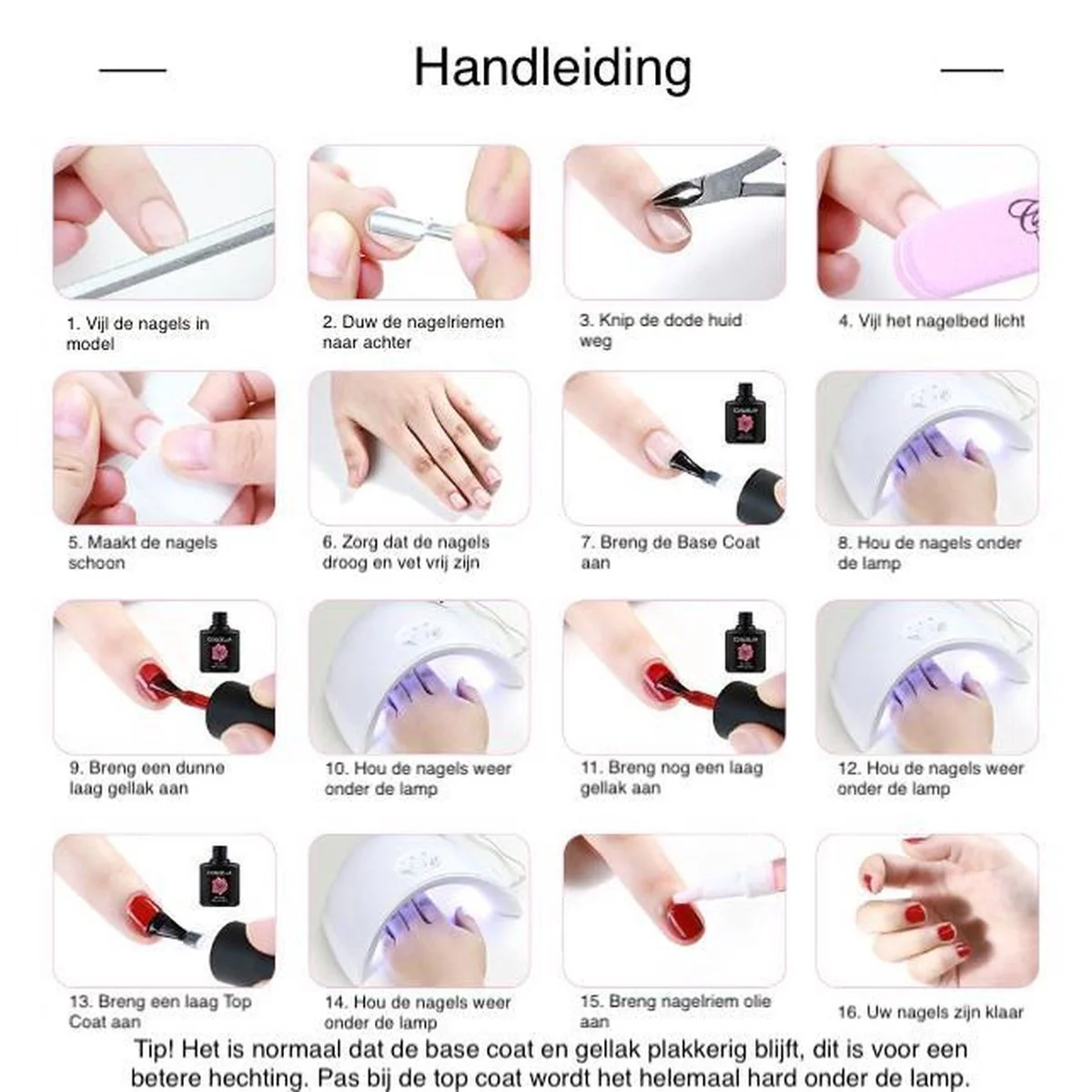 Handleiding

1. Vijl de nagels in model

2. Duw de nagelriemen naar achter

3. Knip de dode huid weg

4. Vijl het nagelbed licht

5. Maakt de nagels schoon

6. Zorg dat de nagels droog en vet vrij zijn

7. Breng de Base Coat aan

8. Hou de nagels onder de lamp

9. Breng een dunne laag gellak aan

10. Hou de nagels weer onder de lamp

11. Breng nog een laag gellak aan

12. Hou de nagels weer onder de lamp

13. Breng een laag Top Coat aan

14. Hou de nagels weer onder de lamp

15. Breng nagelriem olie aan

16. Uw nagels zijn klaar

Tip! Het is normaal dat de base coat en gellak plakkerig blijft, dit is voor een betere hechting. Pas bij de top coat wordt het helemaal hard onder de lamp.